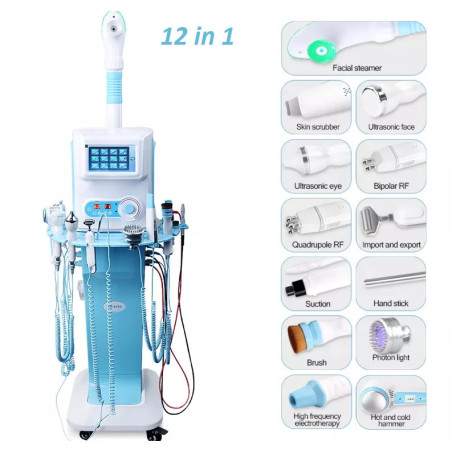 12 in 1

Facial steamer

Skin scrubber

Ultrasonic face

Ultrasonic eye

Bipolar RF

Quadrupole RF

Import and export

Suction

Hand stick

Brush

Photon light

High frequency electrotherapy

Hot and cold hammer